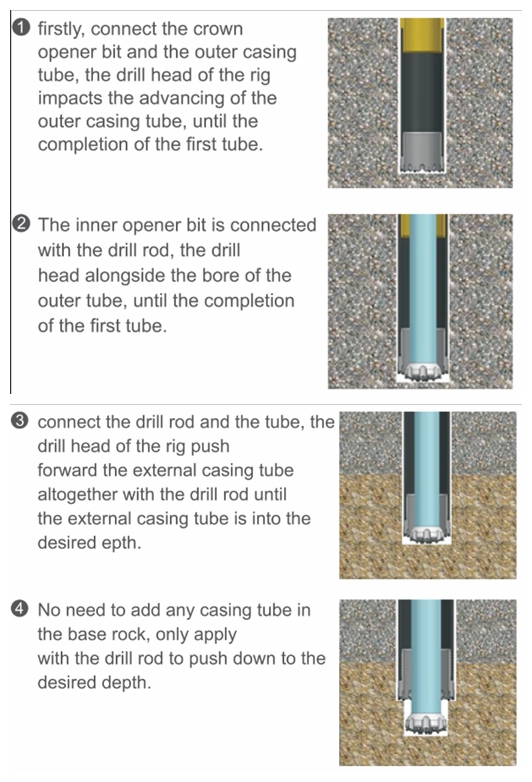 ❶ firstly, connect the crown opener bit and the outer casing tube, the drill head of the rig impacts the advancing of the outer casing tube, until the completion of the first tube.

❷ The inner opener bit is connected with the drill rod, the drill head alongside the bore of the outer tube, until the completion of the first tube.

❸ connect the drill rod and the tube, the drill head of the rig push forward the external casing tube altogether with the drill rod until the external casing tube is into the desired epth.

❹ No need to add any casing tube in the base rock, only apply with the drill rod to push down to the desired depth.